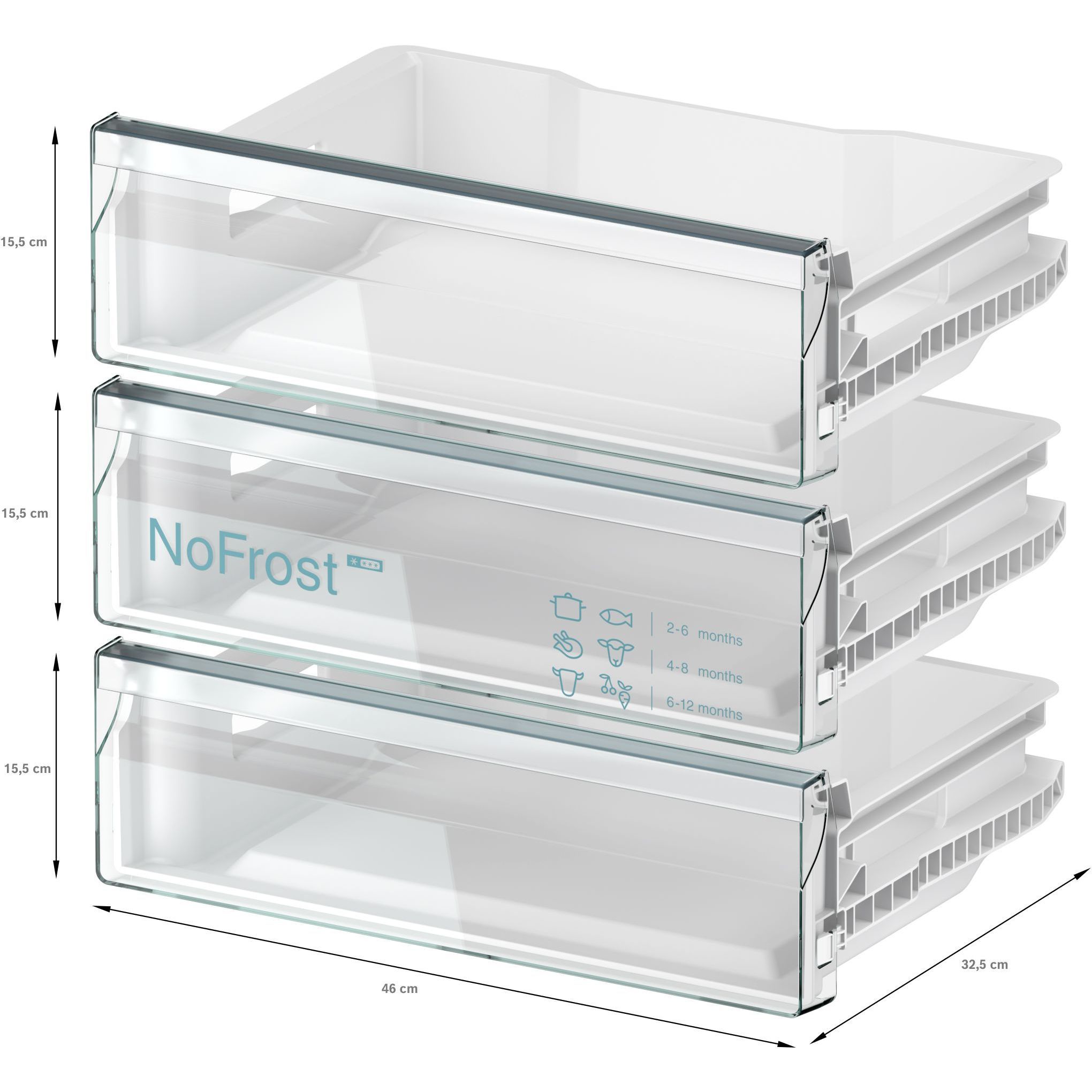 15,5 cm

15,5 cm

NoFrost

2-6 months

4-8 months

6-12 months

15,5 cm

46 cm

32,5 cm