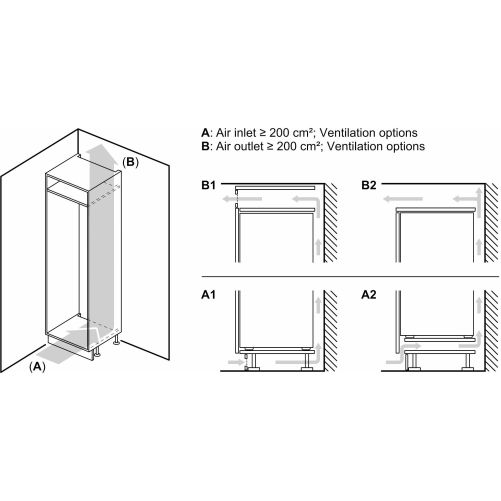 (B)

(A)

A: Air inlet ≥ 200 cm²; Ventilation options
B: Air outlet ≥ 200 cm²; Ventilation options

B1

B2

A1

A2