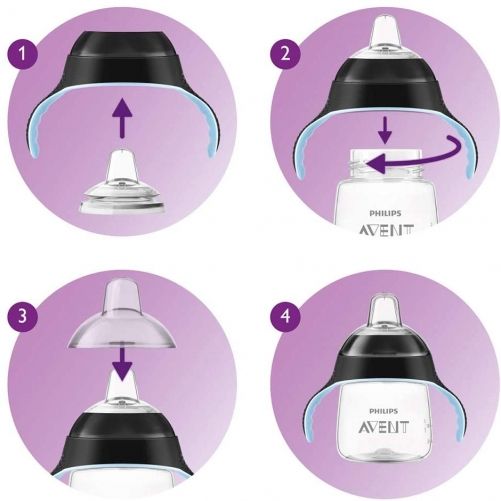 1

2

PHILIPS
AVENT

3

4

PHILIPS
AVENT