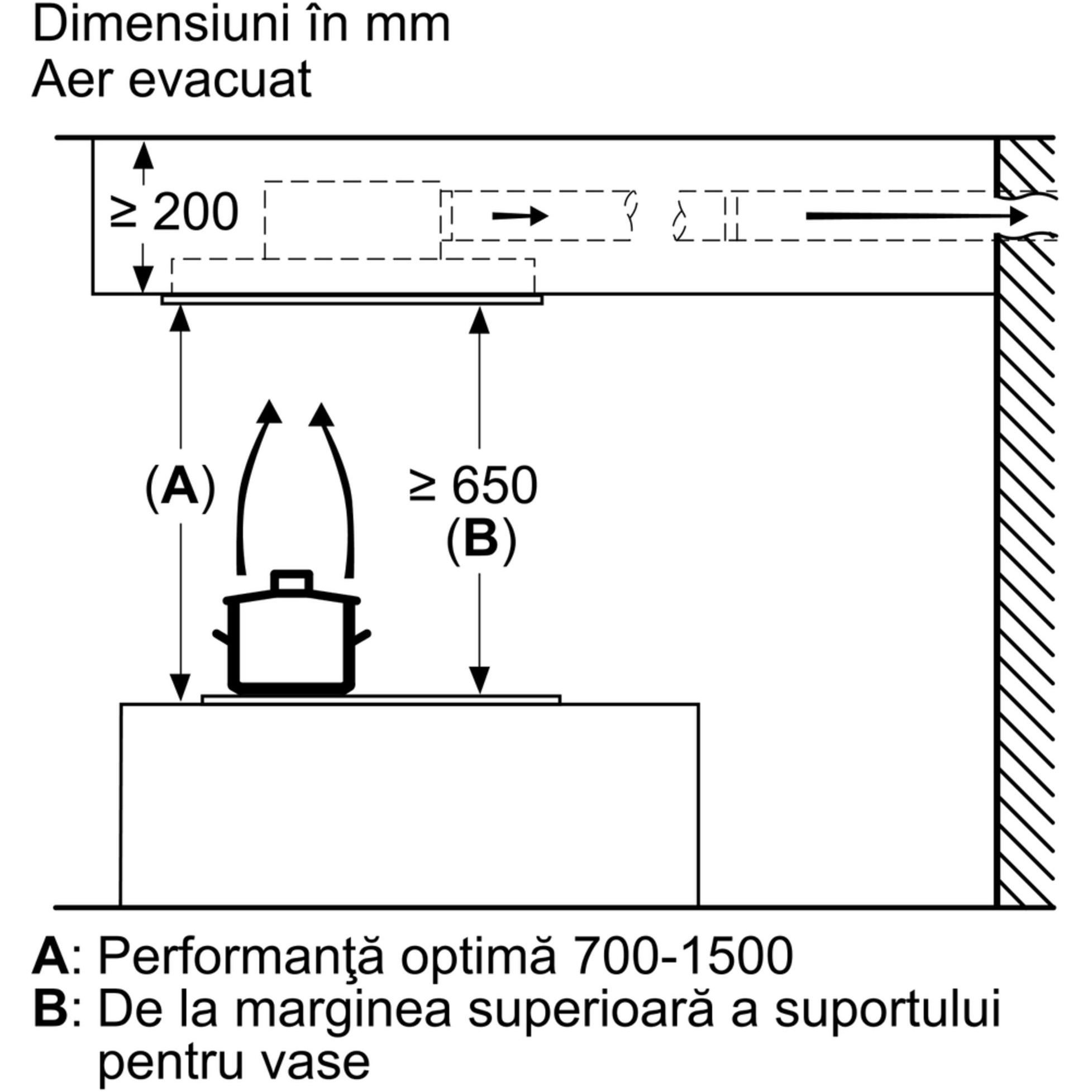 Dimensiuni în mm
Aer evacuat

≥ 200

(A)

≥ 650
(B)

A: Performanţă optimă 700-1500
B: De la marginea superioară a suportului pentru vase