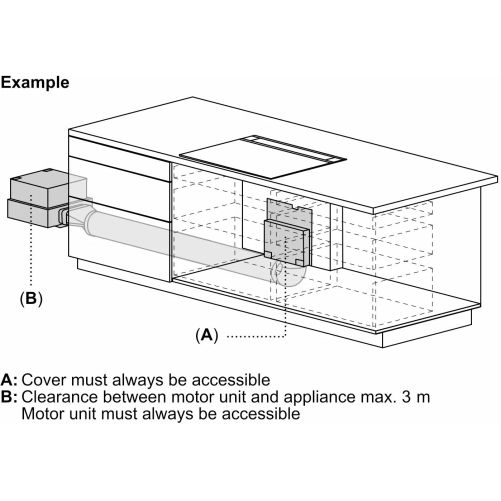 Example

(B)

(A)

A: Cover must always be accessible
B: Clearance between motor unit and appliance max. 3 m
Motor unit must always be accessible