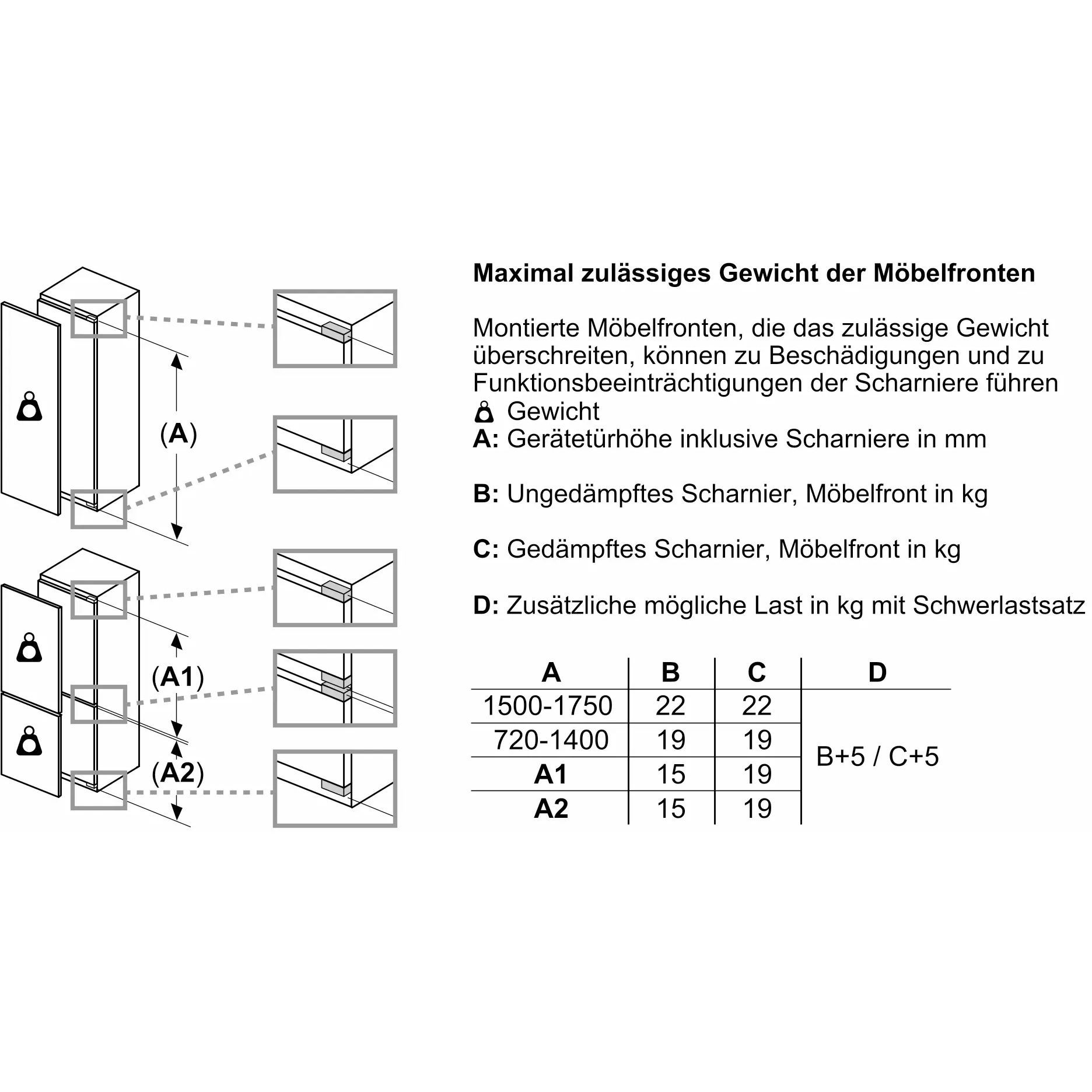 (A)

(A1)

(A2)

Maximal zulässiges Gewicht der Möbelfronten

Montierte Möbelfronten, die das zulässige Gewicht überschreiten, können zu Beschädigungen und zu Funktionsbeeinträchtigungen der Scharniere führen
Gewicht
A: Gerätetürhöhe inklusive Scharniere in mm

B: Ungedämpftes Scharnier, Möbelfront in kg

C: Gedämpftes Scharnier, Möbelfront in kg

D: Zusätzliche mögliche Last in kg mit Schwerlastsatz

| A | B | C | D |
|---|---|---|---|
| 1500-1750 | 22 | 22 | B+5 / C+5 |
| 720-1400 | 19 | 19 | |
| A1 | 15 | 19 | |
| A2 | 15 | 19 | |