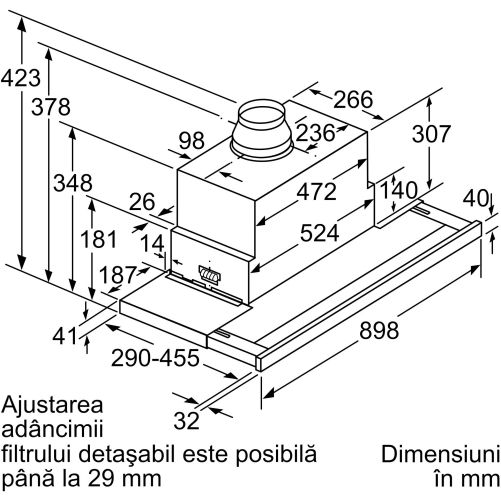 423
378
348
181
98
26
14
187
41
290-455
32
266
236
307
472
140
40
524
898

Ajustarea adâncimii filtrului detaşabil este posibilă până la 29 mm

Dimensiuni în mm