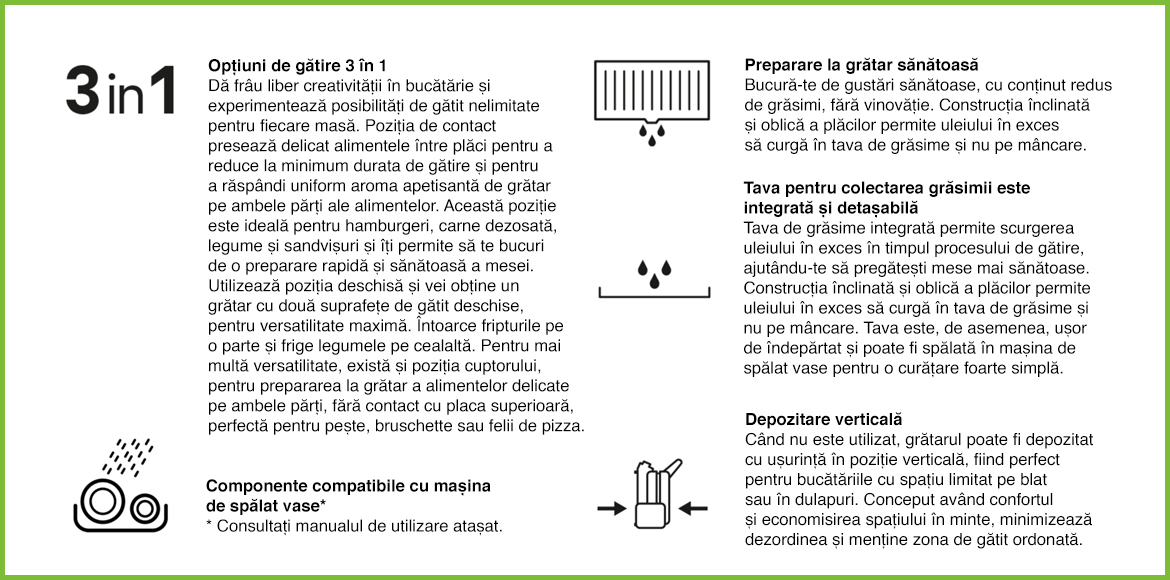 3in1

Opțiuni de gătire 3 în 1
Dă frâu liber creativității în bucătărie și experimentează posibilități de gătit nelimitate pentru fiecare masă. Poziția de contact presează delicat alimentele între plăci pentru a reduce la minimum durata de gătire și pentru a răspândi uniform aroma apetisantă de grătar pe ambele părți ale alimentelor. Această poziție este ideală pentru hamburgeri, carne dezosată, legume și sandvișuri și îți permite să te bucuri de o preparare rapidă și sănătoasă a mesei. Utilizează poziția deschisă și vei obține un grătar cu două suprafețe de gătit deschise, pentru versatilitate maximă. Întoarce fripturile pe o parte și frige legumele pe cealaltă. Pentru mai multă versatilitate, există și poziția cuptorului, pentru prepararea la grătar a alimentelor delicate pe ambele părți, fără contact cu placa superioară, perfectă pentru pește, bruschette sau felii de pizza.

Componente compatibile cu mașina de spălat vase*
* Consultați manualul de utilizare atașat.

Preparare la grătar sănătoasă
Bucură-te de gustări sănătoase, cu conținut redus de grăsimi, fără vinovăție. Construcția înclinată și oblică a plăcilor permite uleiului în exces să curgă în tava de grăsime și nu pe mâncare.

Tava pentru colectarea grăsimii este integrată și detașabilă
Tava de grăsime integrată permite scurgerea uleiului în exces în timpul procesului de gătire, ajutându-te să pregătești mese mai sănătoase. Construcția înclinată și oblică a plăcilor permite uleiului în exces să curgă în tava de grăsime și nu pe mâncare. Tava este, de asemenea, ușor de îndepărtat și poate fi spălată în mașina de spălat vase pentru o curățare foarte simplă.

Depozitare verticală
Când nu este utilizat, grătarul poate fi depozitat cu ușurință în poziție verticală, fiind perfect pentru bucătăriile cu spațiu limitat pe blat sau în dulapuri. Conceput având confortul și economisirea spațiului în minte, minimizează dezordinea și menține zona de gătit ordonată.