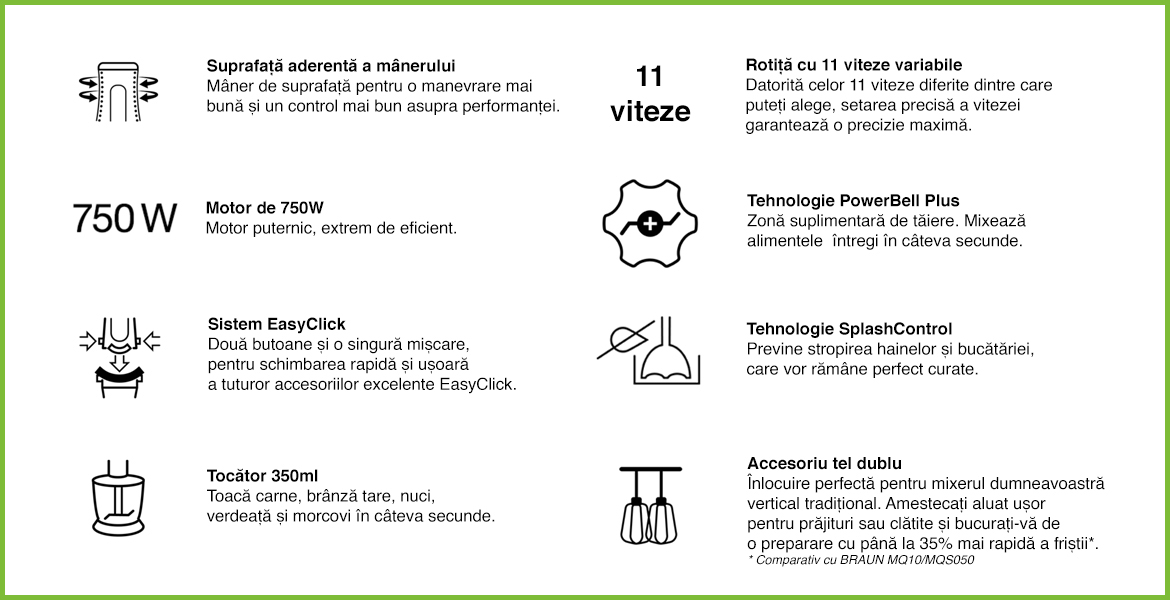 Suprafață aderentă a mânerului
Mâner de suprafață pentru o manevrare mai bună și un control mai bun asupra performanței.

750 W

Motor de 750W
Motor puternic, extrem de eficient.

Sistem EasyClick
Două butoane și o singură mișcare, pentru schimbarea rapidă și ușoară a tuturor accesoriilor excelente EasyClick.

Tocător 350ml
Toacă carne, brânză tare, nuci, verdeață și morcovi în câteva secunde.

11 viteze

Rotiță cu 11 viteze variabile
Datorită celor 11 viteze diferite dintre care puteți alege, setarea precisă a vitezei garantează o precizie maximă.

Tehnologie PowerBell Plus
Zonă suplimentară de tăiere. Mixează alimentele întregi în câteva secunde.

Tehnologie SplashControl
Previne stropirea hainelor și bucătăriei, care vor rămâne perfect curate.

Accesoriu tel dublu
Înlocuire perfectă pentru mixerul dumneavoastră vertical tradițional. Amestecați aluat ușor pentru prăjituri sau clătite și bucurați-vă de o preparare cu până la 35% mai rapidă a friștii*.
* Comparativ cu BRAUN MQ10/MQS050