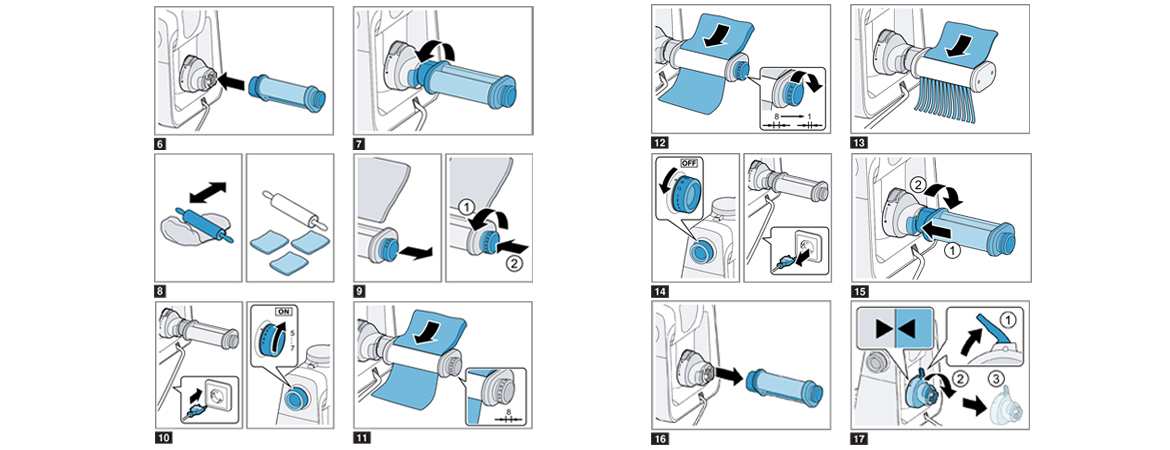 6

7

8

1
2
9

ON
5
7
10

8
11

8
1
12

13

OFF
14

2
1
15

16

1
2
3
17