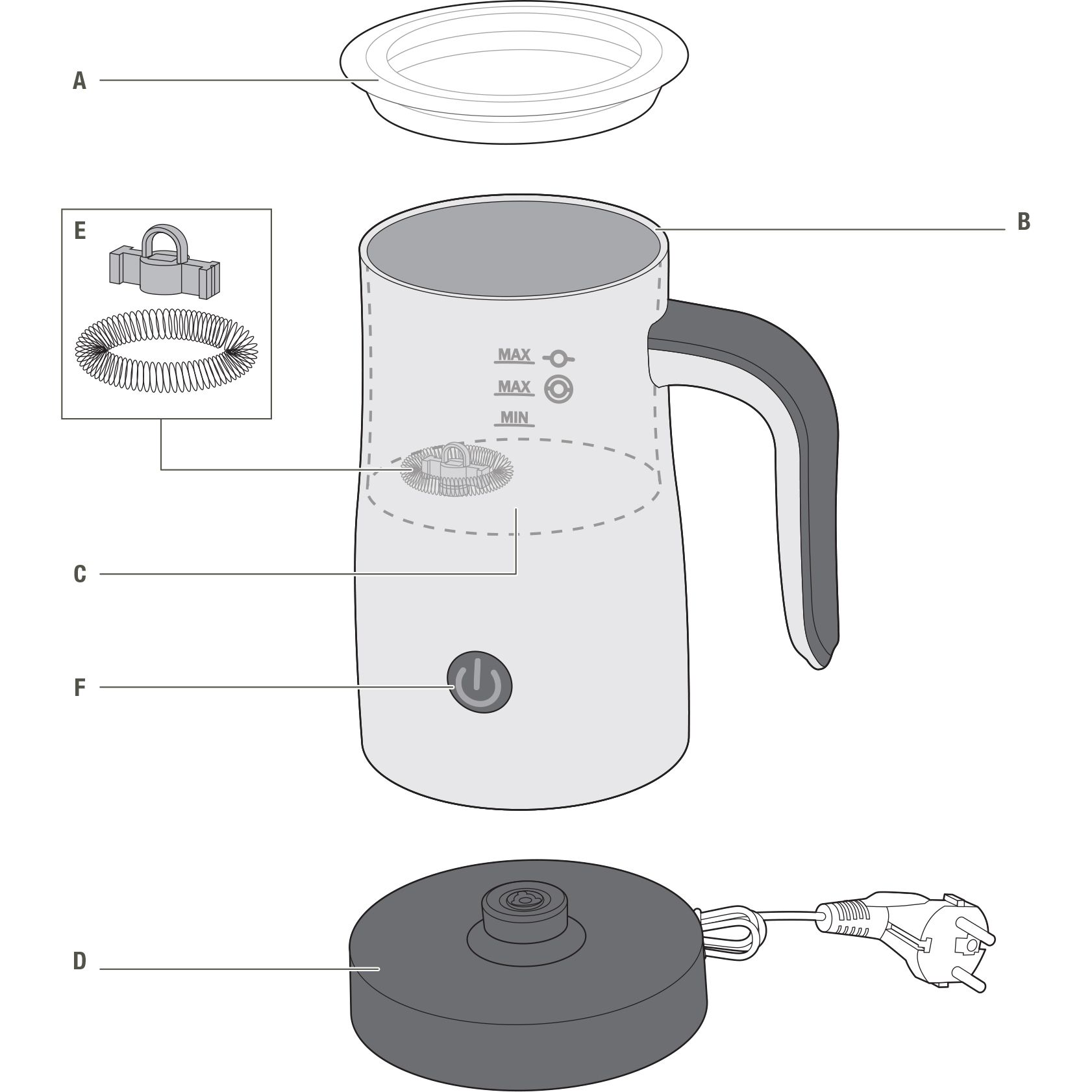 A

B

E

MAX

MAX

MIN

C

F

D