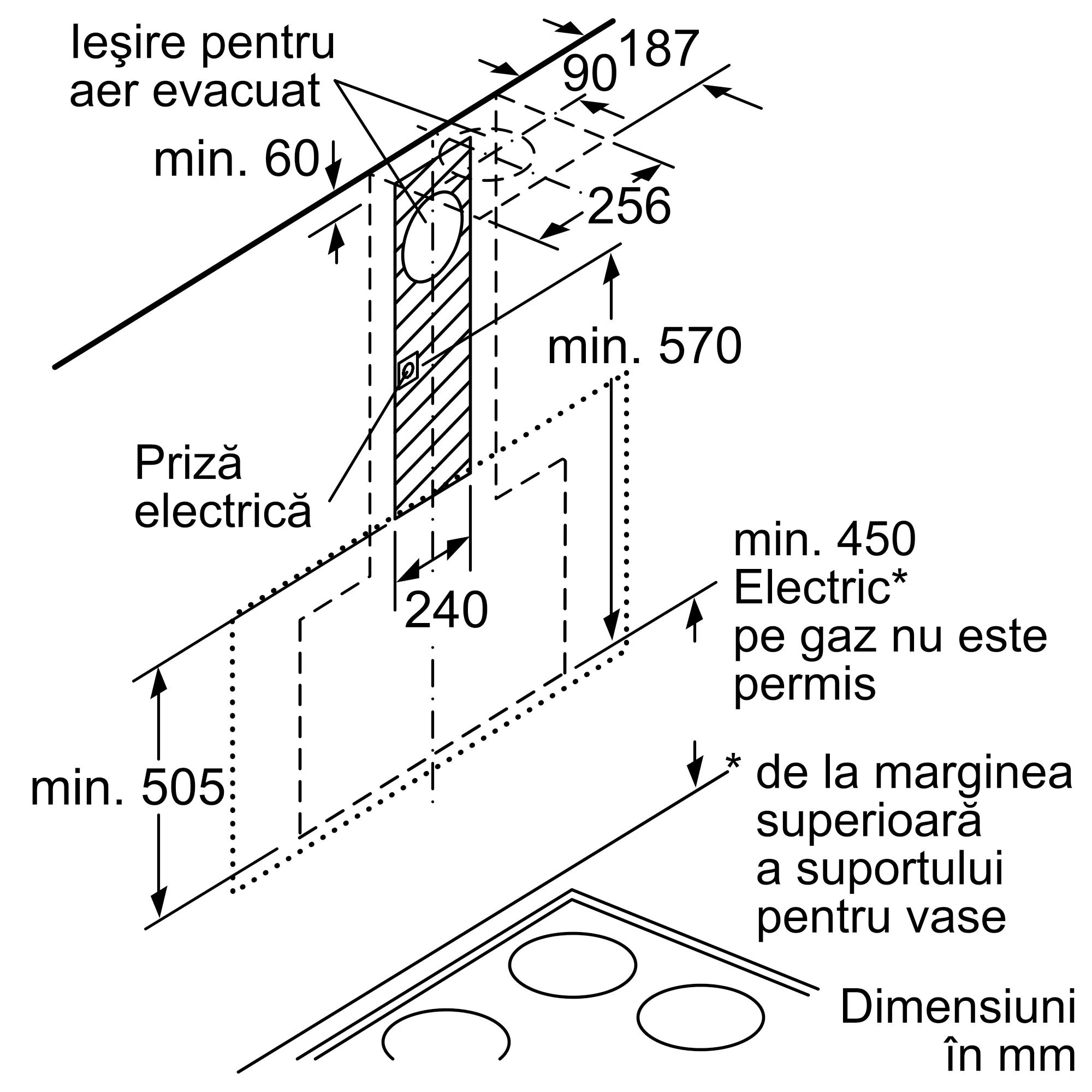 Ieşire pentru aer evacuat

187

90

min. 60

256

min. 570

Priză electrică

240

min. 450 Electric* pe gaz nu este permis

min. 505

* de la marginea superioară a suportului pentru vase

Dimensiuni în mm