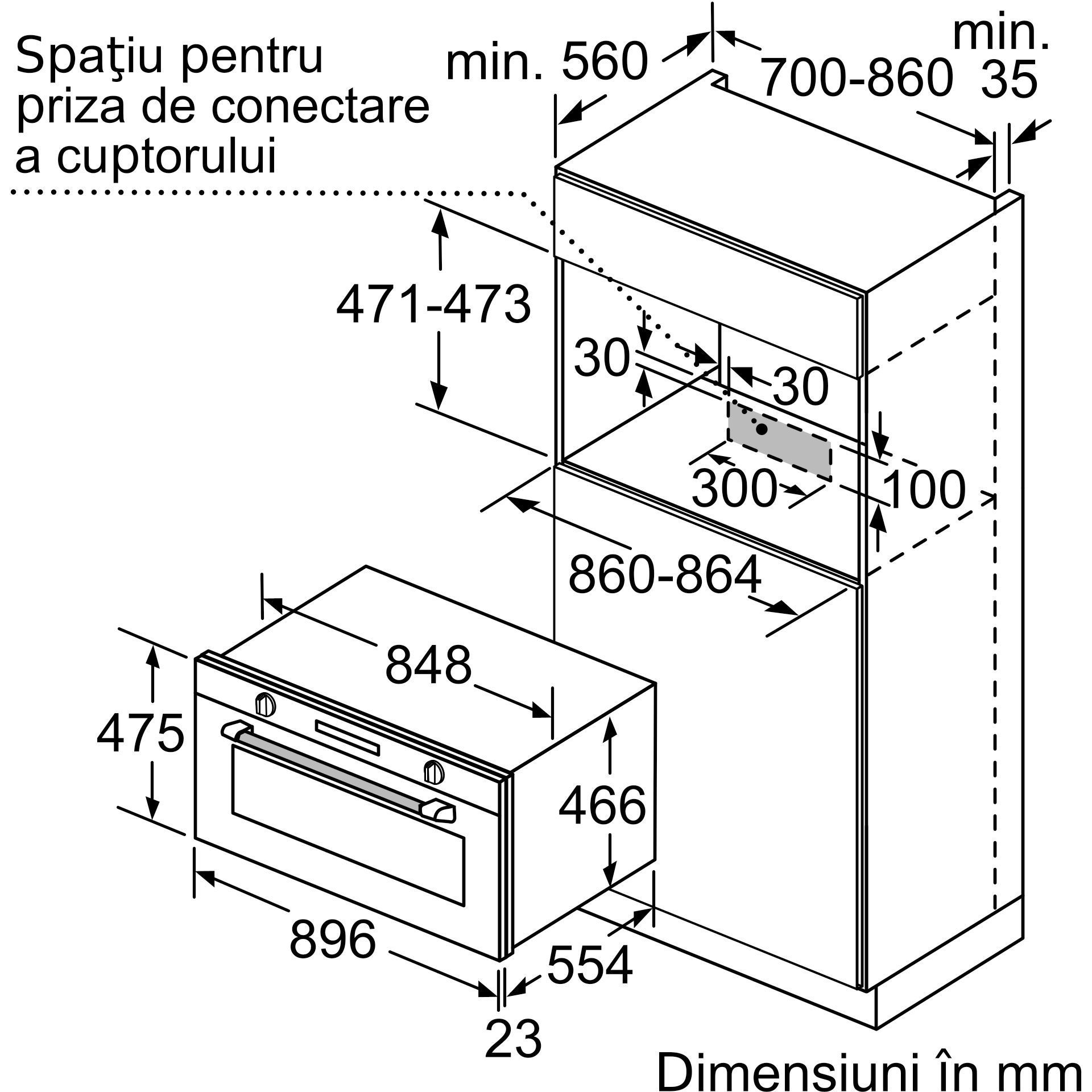 Spaţiu pentru priza de conectare a cuptorului

min. 560

700-860

min. 35

471-473

30

30

300

100

860-864

848

475

466

896

554

23

Dimensiuni în mm