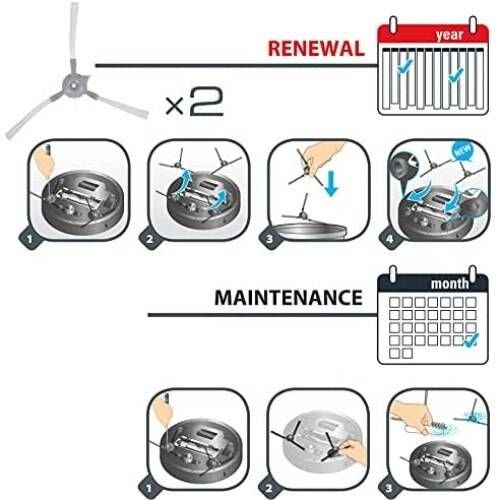 RENEWAL

year

×2

1

2

3

NEW

4

MAINTENANCE

month

1

2

3