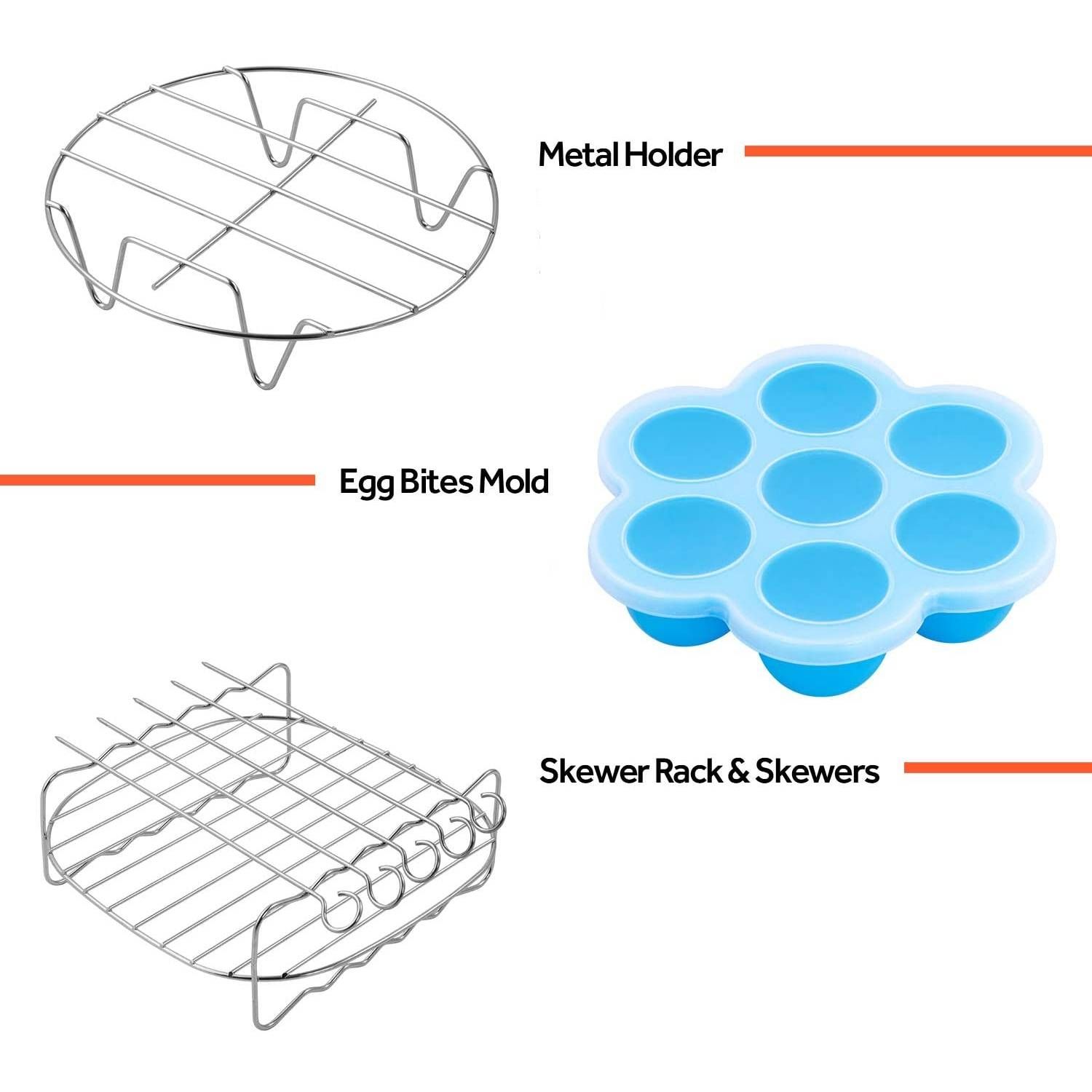 Metal Holder

Egg Bites Mold

Skewer Rack & Skewers