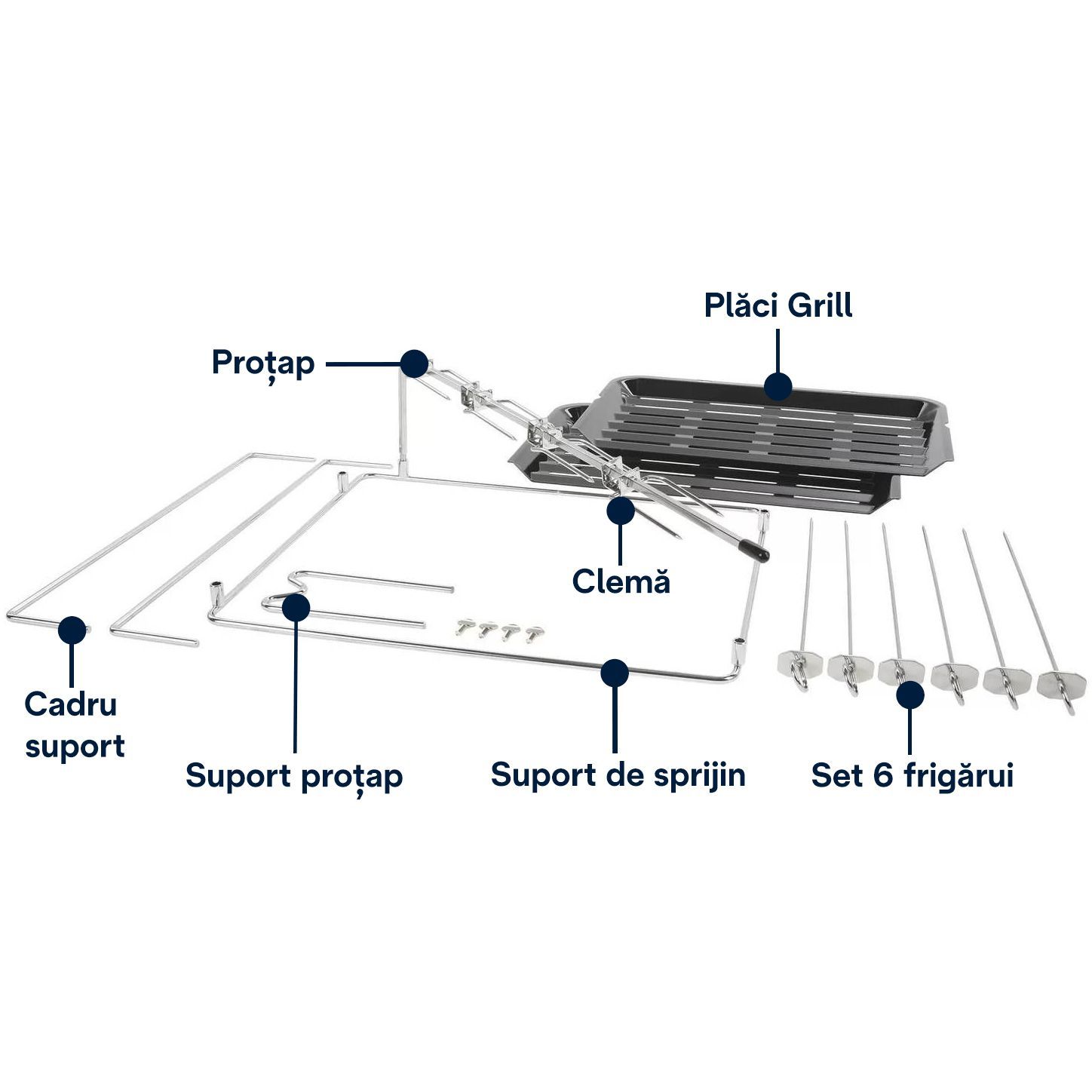 Plăci Grill

Proțap

Clemă

Cadru suport

Suport proțap

Suport de sprijin

Set 6 frigărui