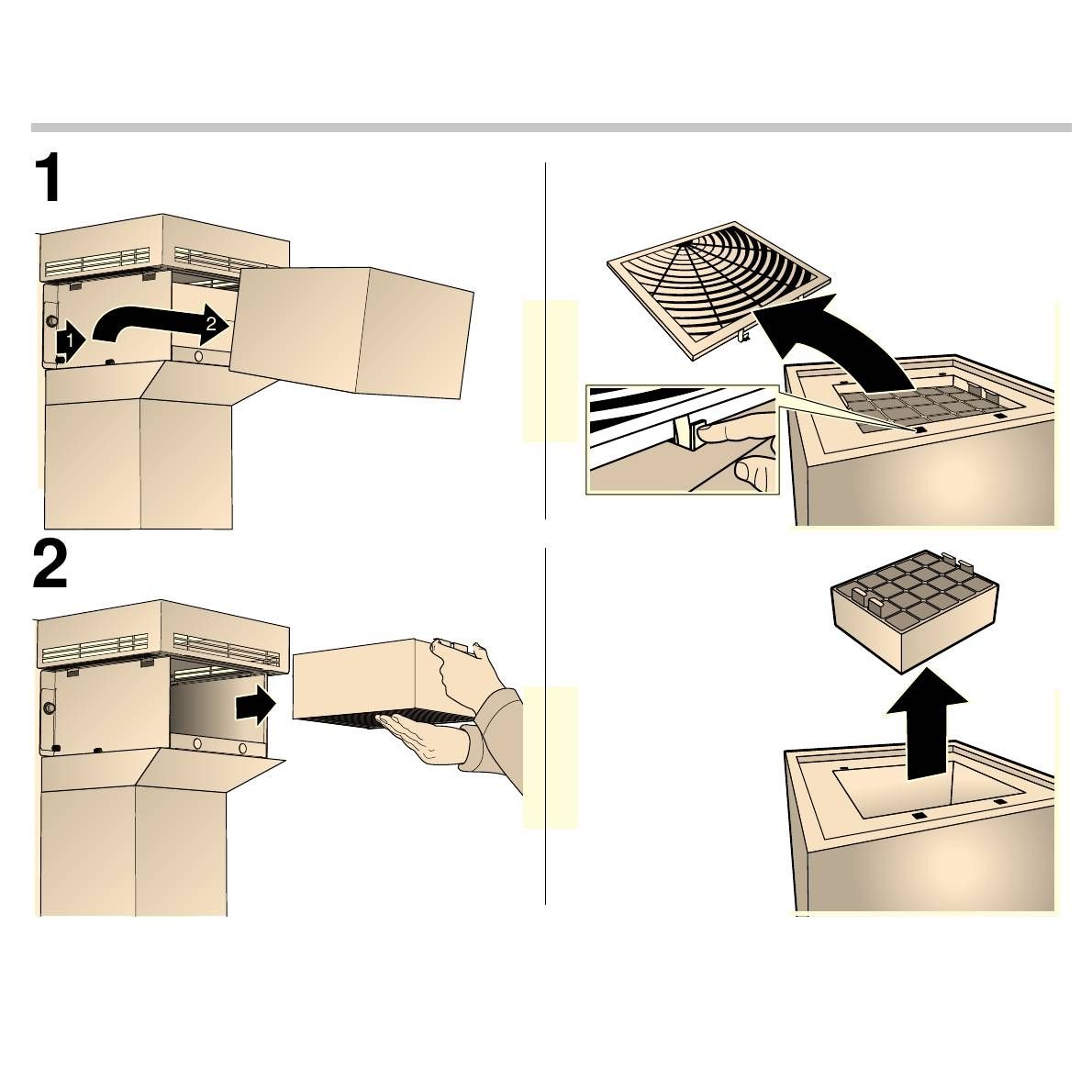 1

1

2

2