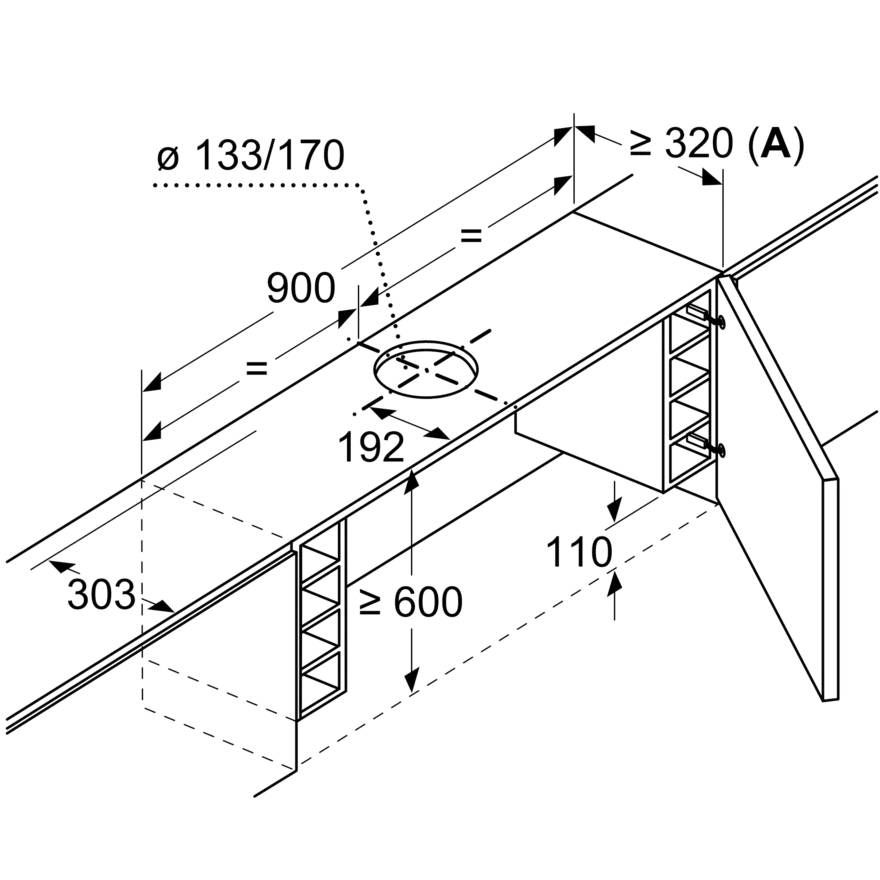 ø 133/170
≥ 320 (A)
=
900
=
192
303
≥ 600
110