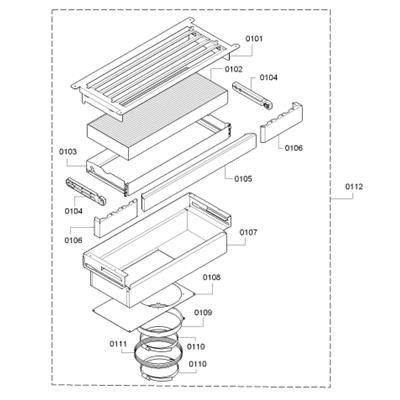 0101
0102
0104
0106
0103
0105
0112
0104
0106
0107
0108
0109
0111
0110
0110