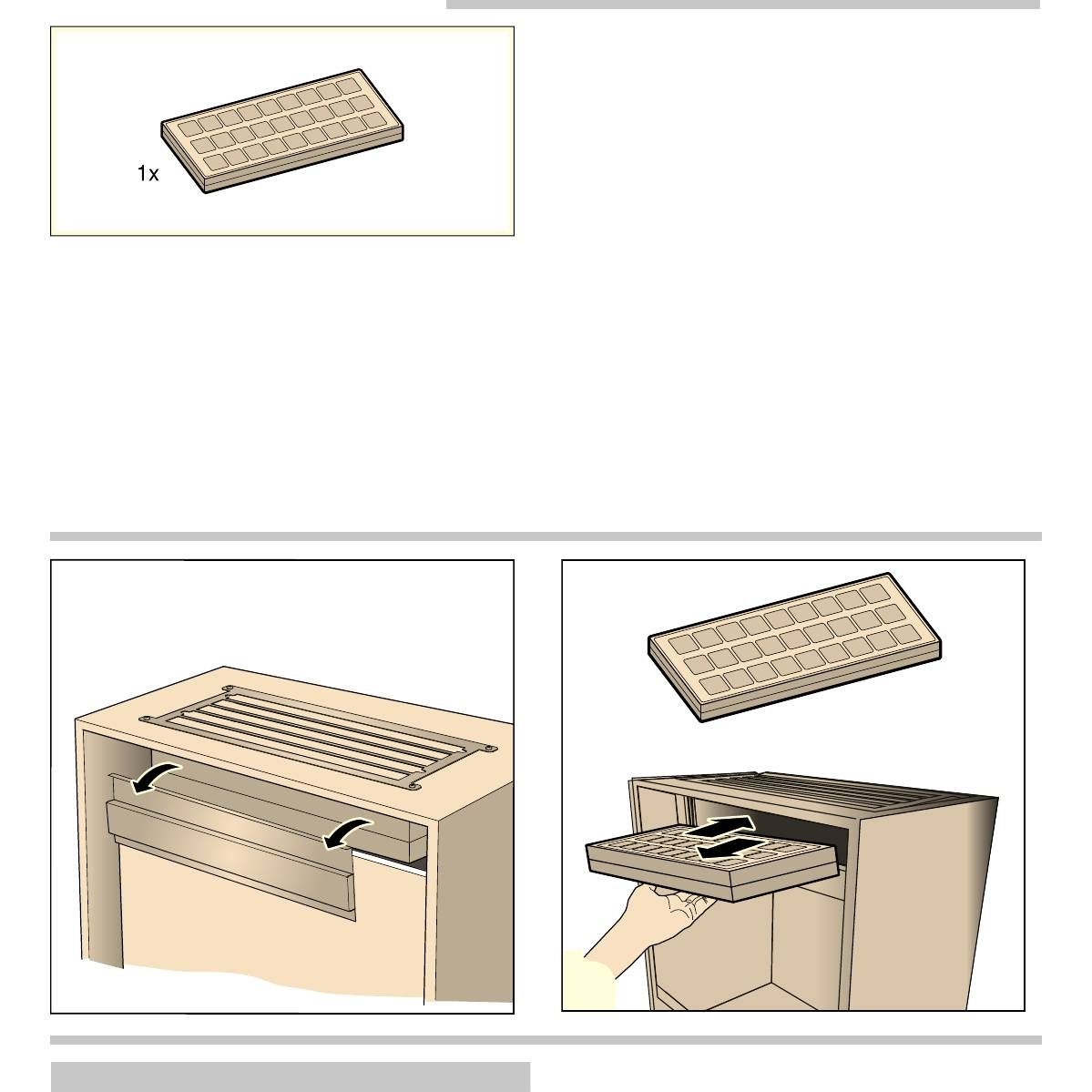 1x