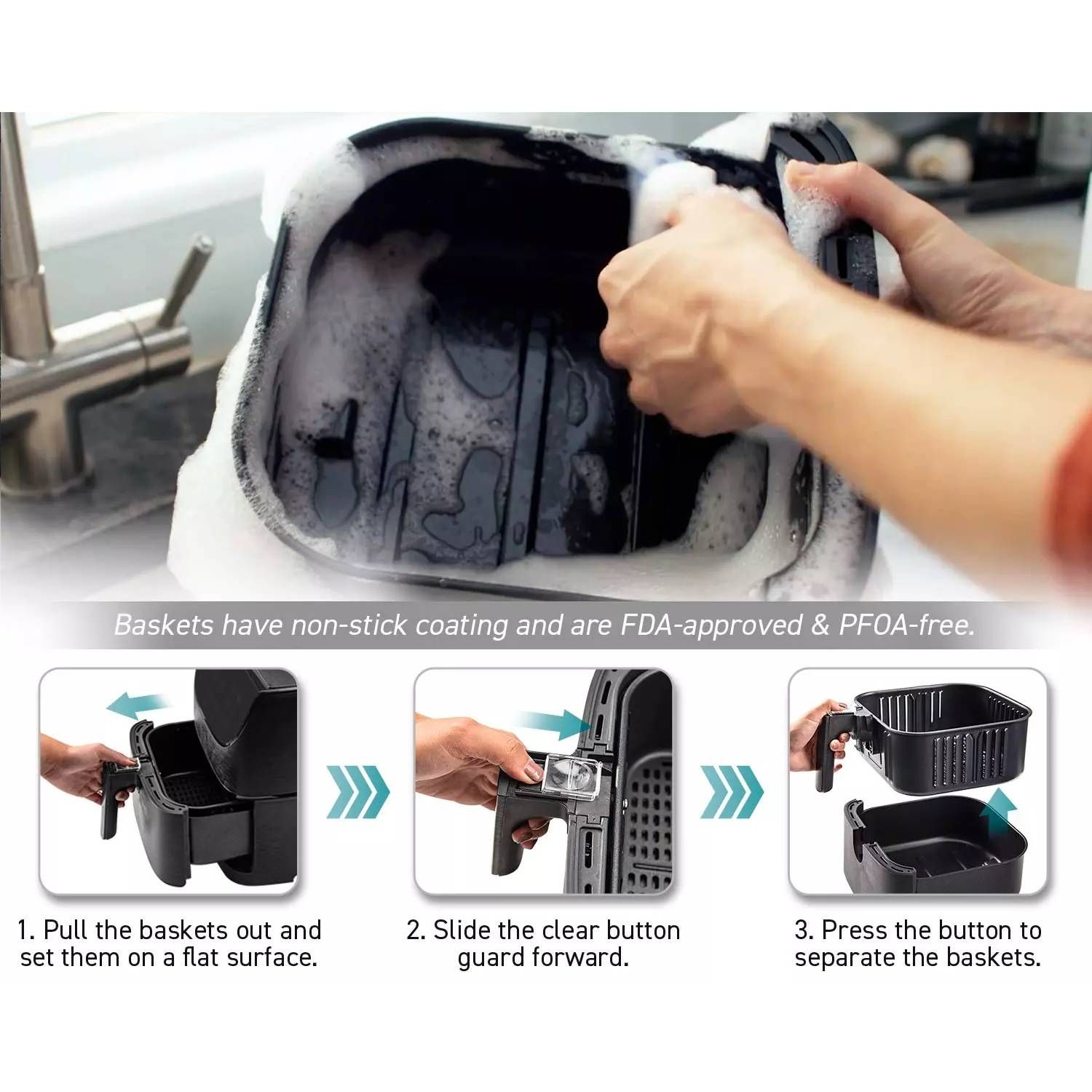 Baskets have non-stick coating and are FDA-approved & PFOA-free.

1. Pull the baskets out and set them on a flat surface.

2. Slide the clear button guard forward.

3. Press the button to separate the baskets.