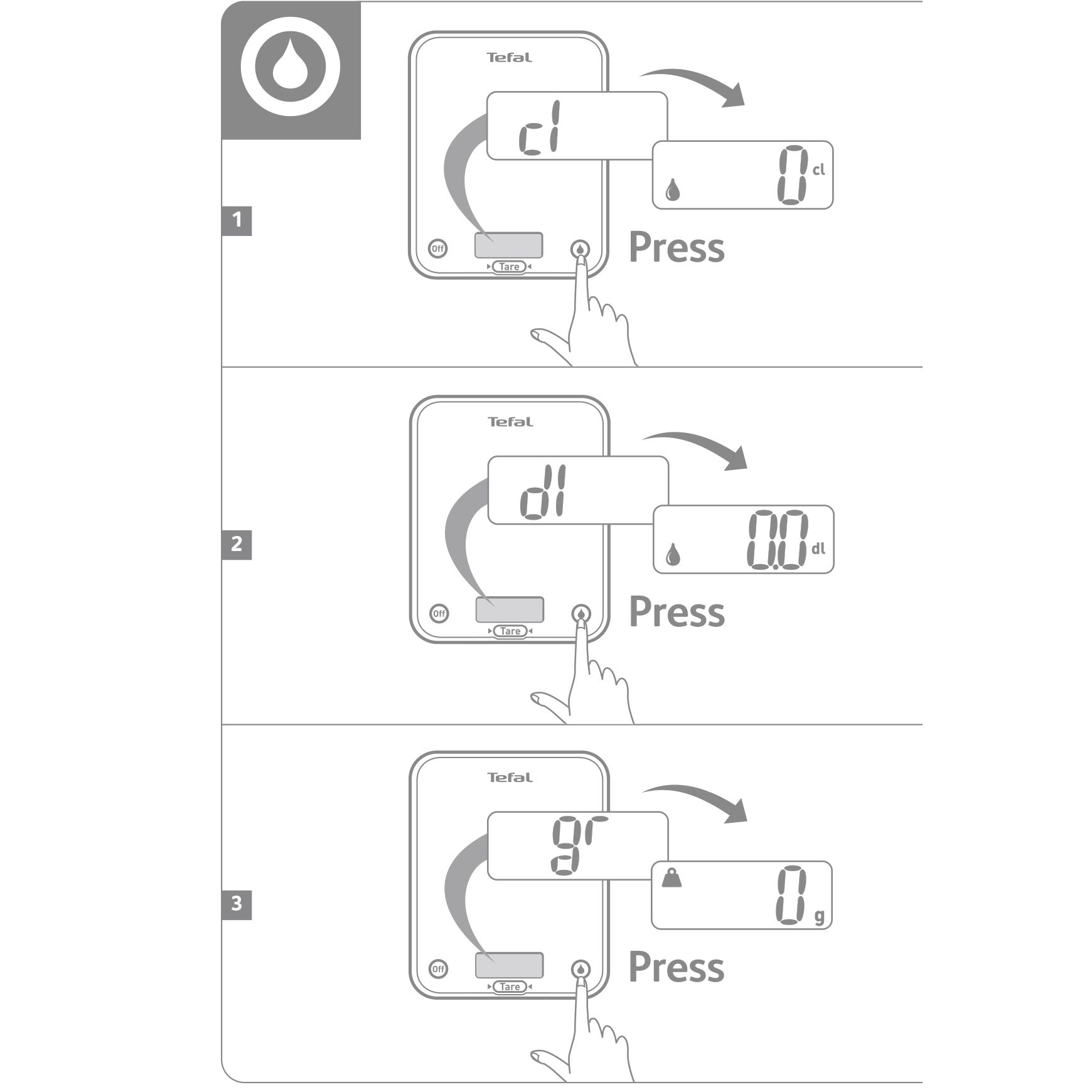 1

Tefal

cl

0 cl

Off

Tare

Press

2

Tefal

dl

0.0 dl

Off

Tare

Press

3

Tefal

gr

0 g

Off

Tare

Press