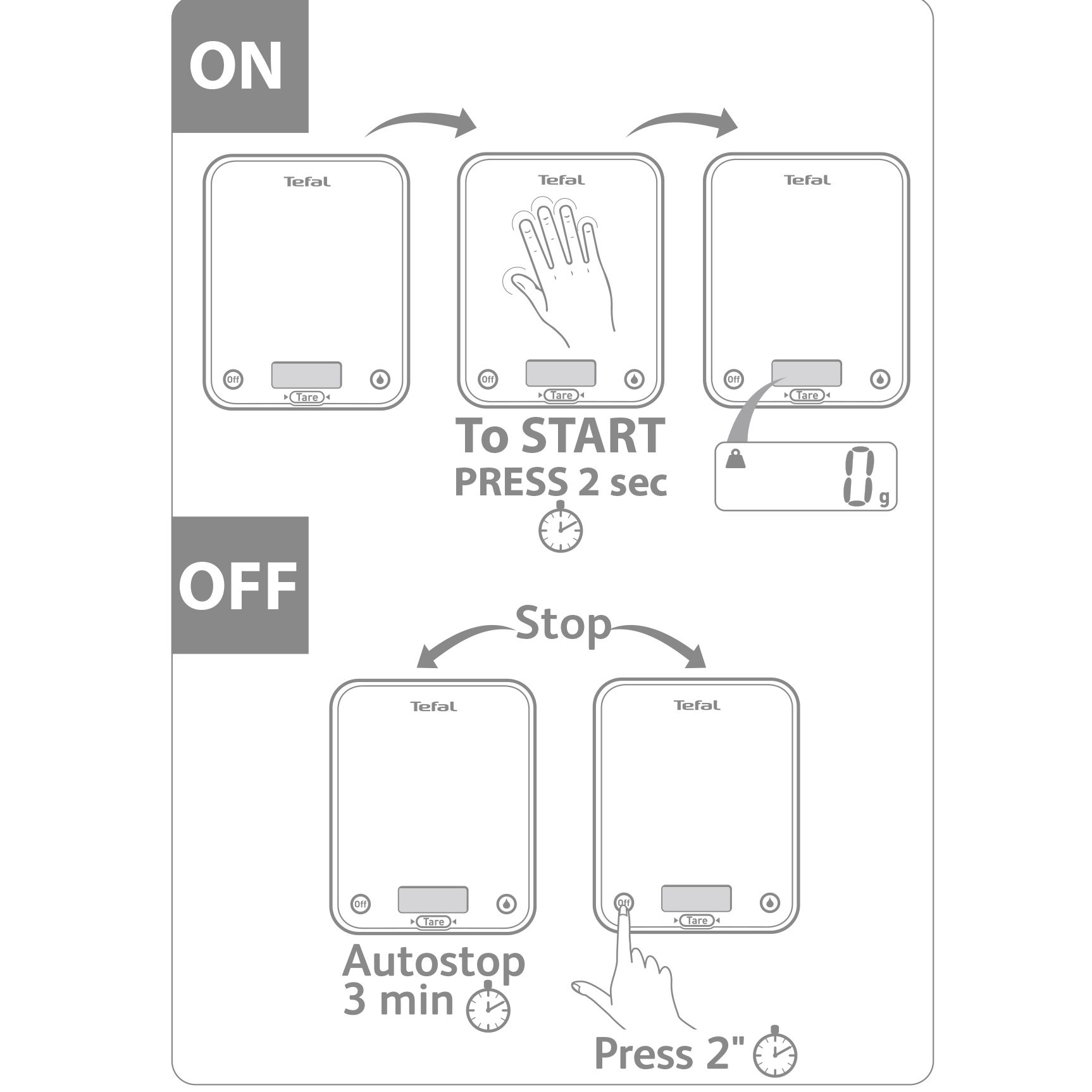 ON

Tefal

Off

Tare

Tefal

Off

Tare

To START
PRESS 2 sec

Tefal

Off

Tare

0 g

OFF

Stop

Tefal

Off

Tare

Autostop
3 min

Tefal

Off

Tare

Press 2"