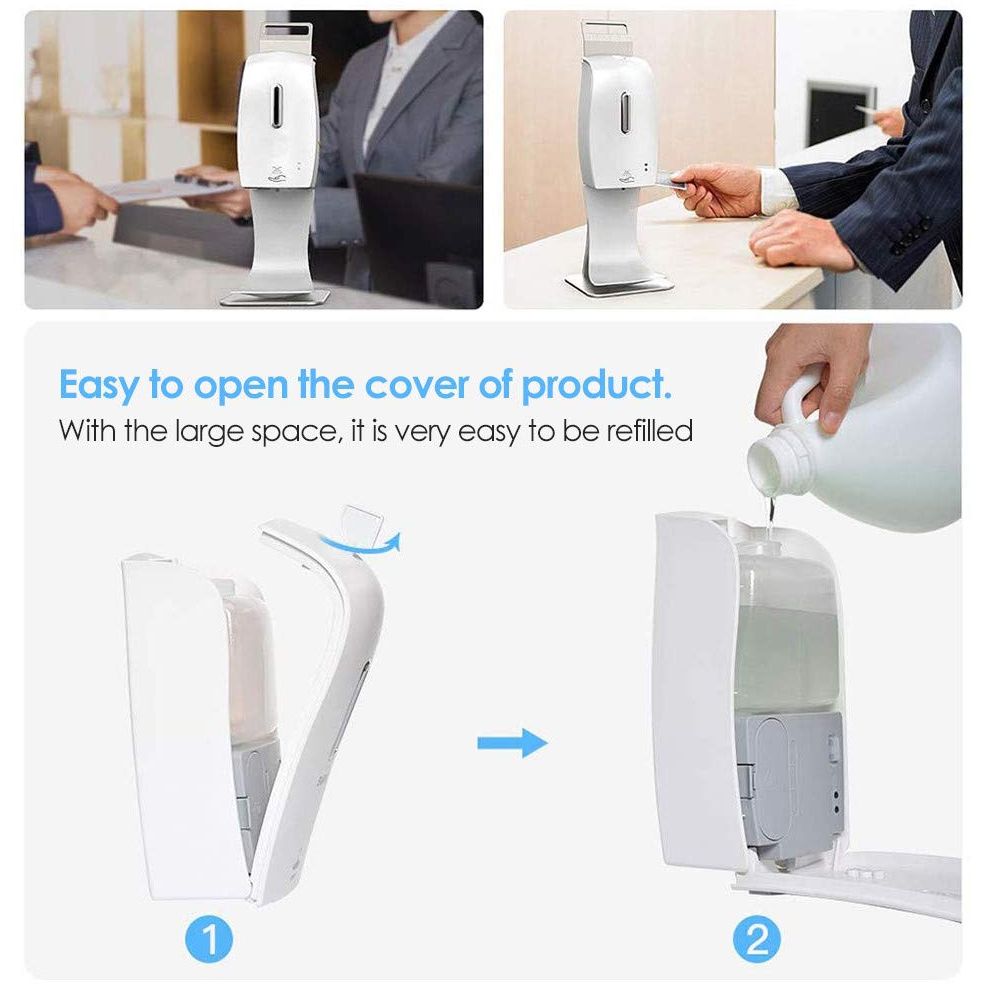 Easy to open the cover of product.
With the large space, it is very easy to be refilled

1

2