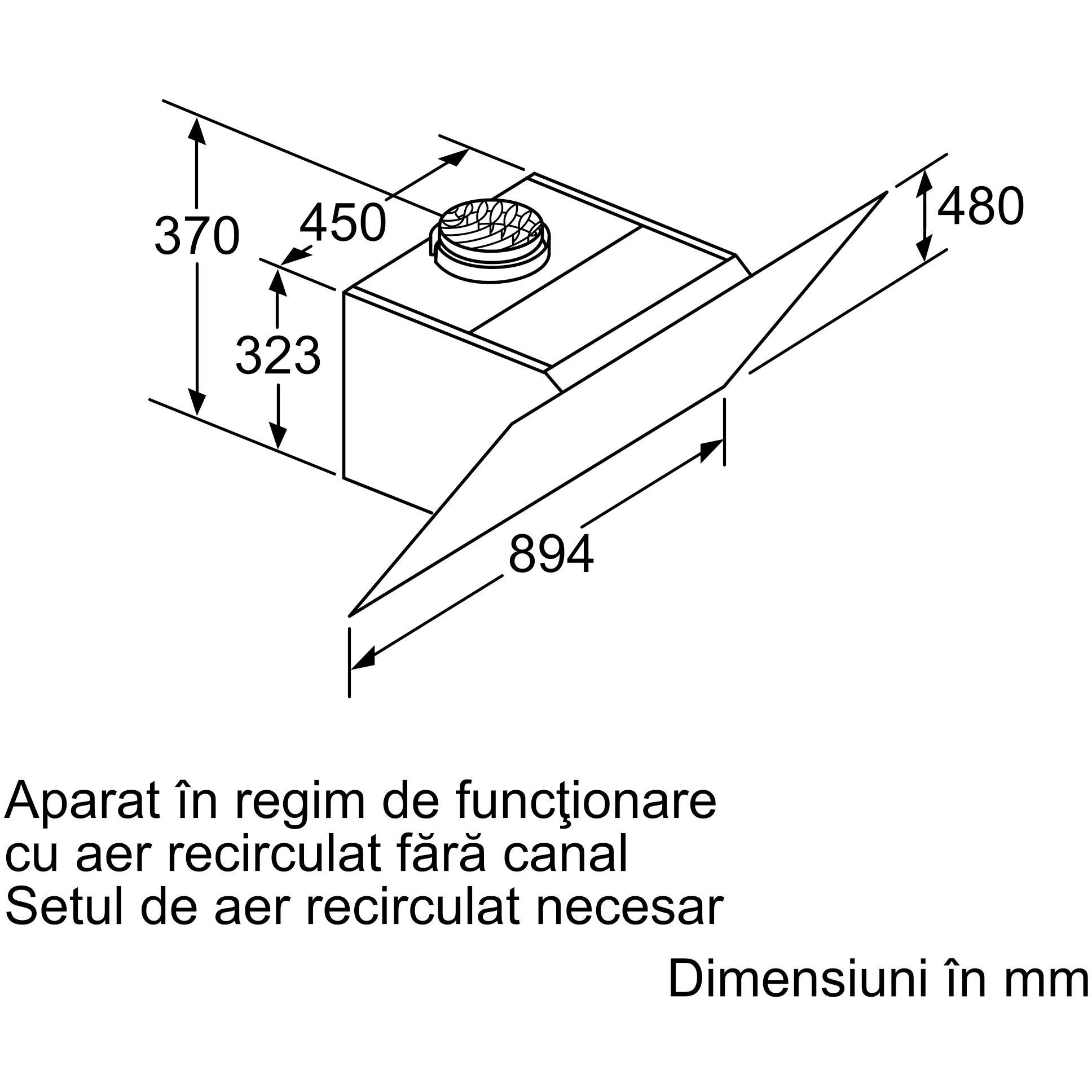 370

450

480

323

894

Aparat în regim de funcţionare cu aer recirculat fără canal
Setul de aer recirculat necesar

Dimensiuni în mm