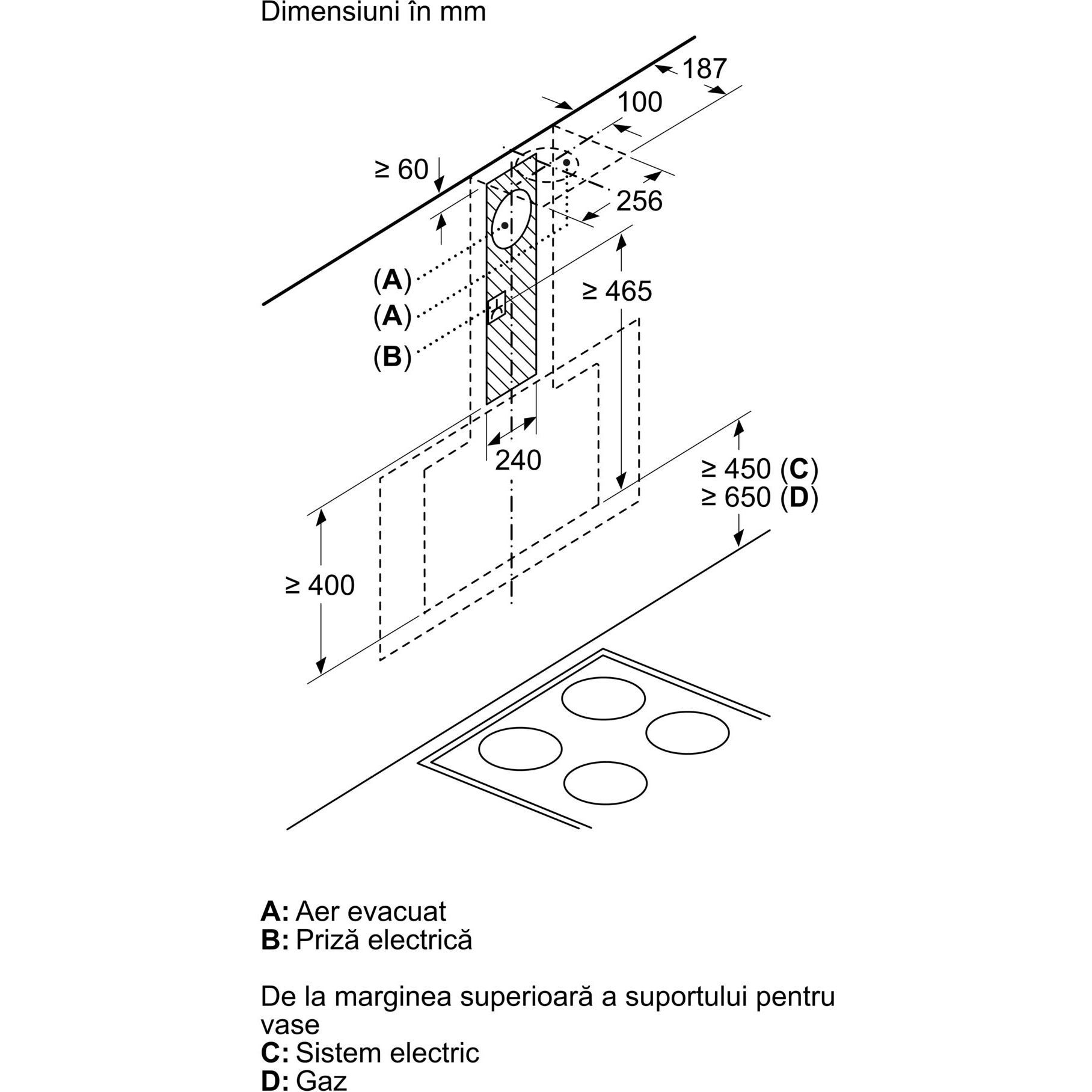 Dimensiuni în mm

187

100

≥ 60

256

(A)

(A)

(B)

≥ 465

240

≥ 450 (C)
≥ 650 (D)

≥ 400

A: Aer evacuat
B: Priză electrică

De la marginea superioară a suportului pentru vase
C: Sistem electric
D: Gaz