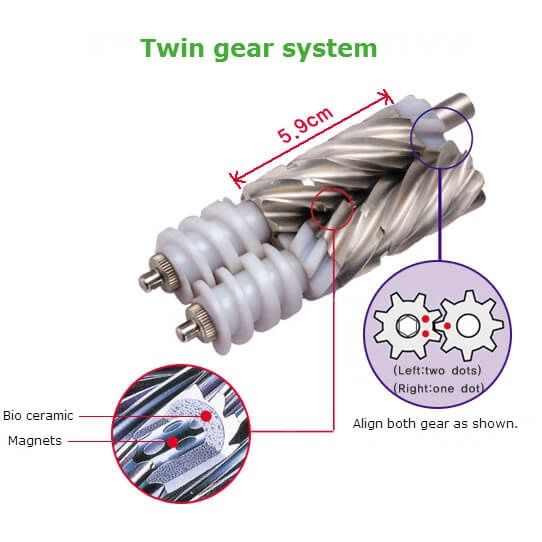 Twin gear system

5.9cm

(Left:two dots)
(Right:one dot)

Align both gear as shown.

Bio ceramic

Magnets