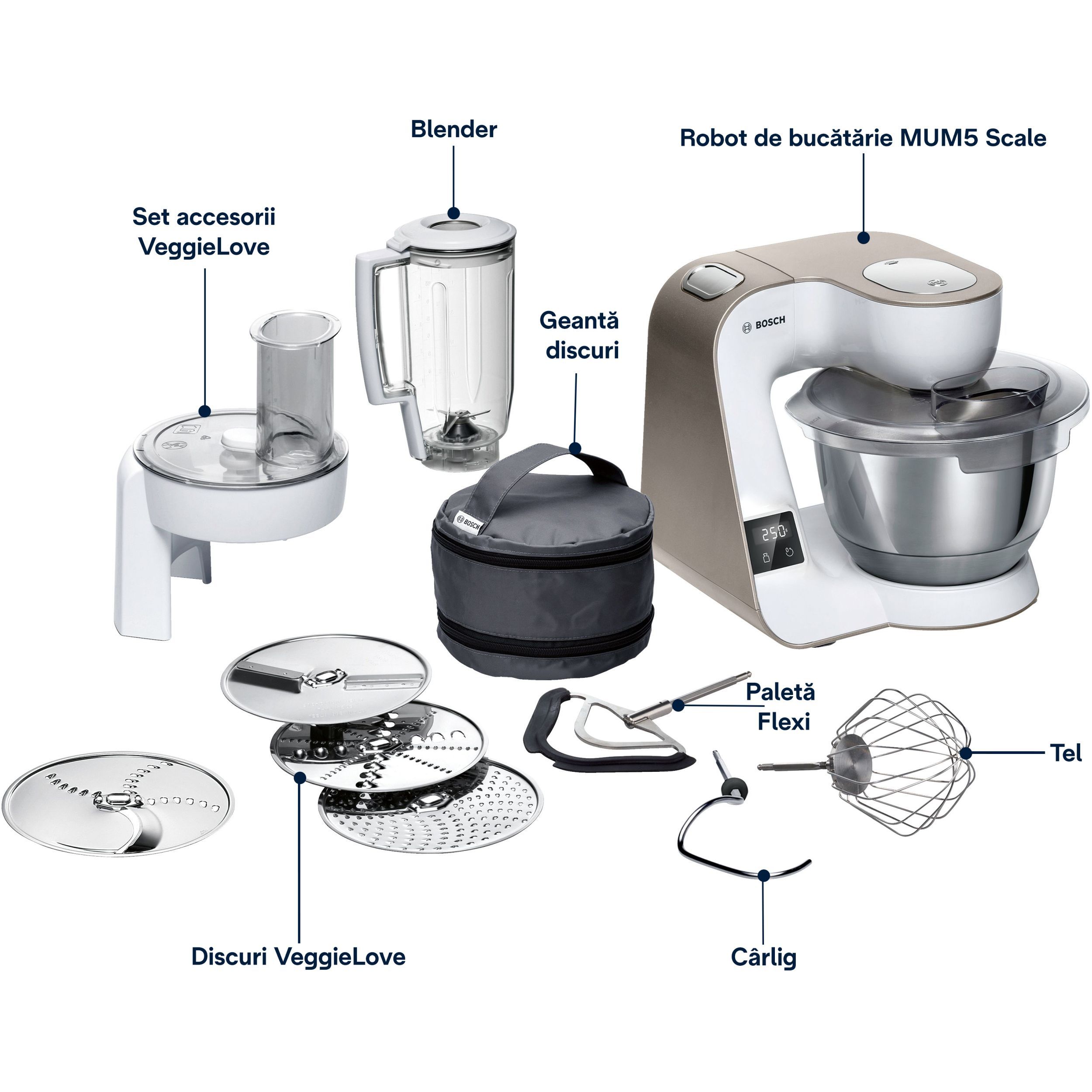 Blender

Robot de bucătărie MUM5 Scale

Set accesorii VeggieLove

Geantă discuri

BOSCH

BOSCH

250

Paletă Flexi

Tel

Discuri VeggieLove

Cârlig