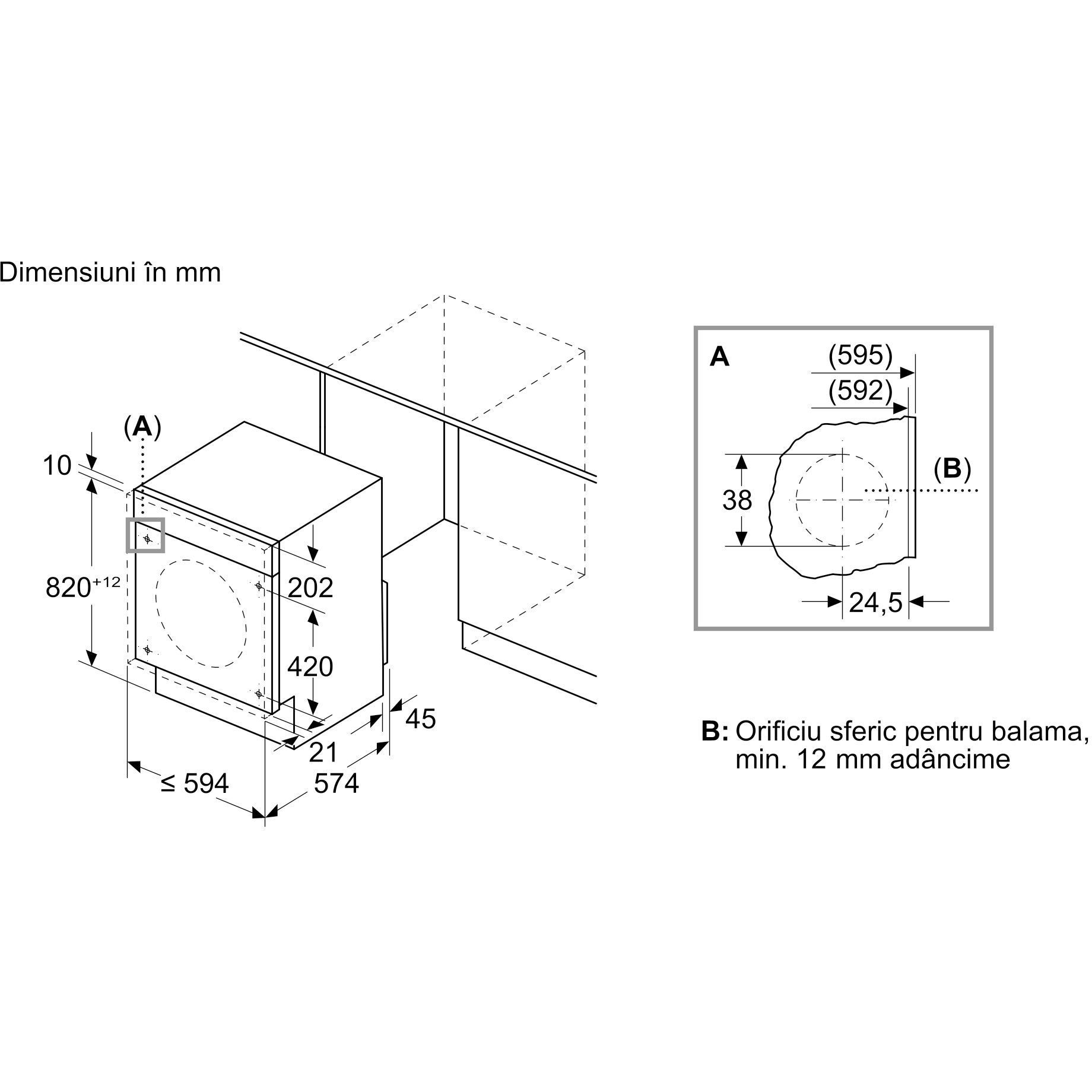 Dimensiuni în mm

(A)

10

$820^{+12}$

202

420

45

21

≤ 594

574

A

(595)

(592)

38

(B)

24,5

B: Orificiu sferic pentru balama, min. 12 mm adâncime