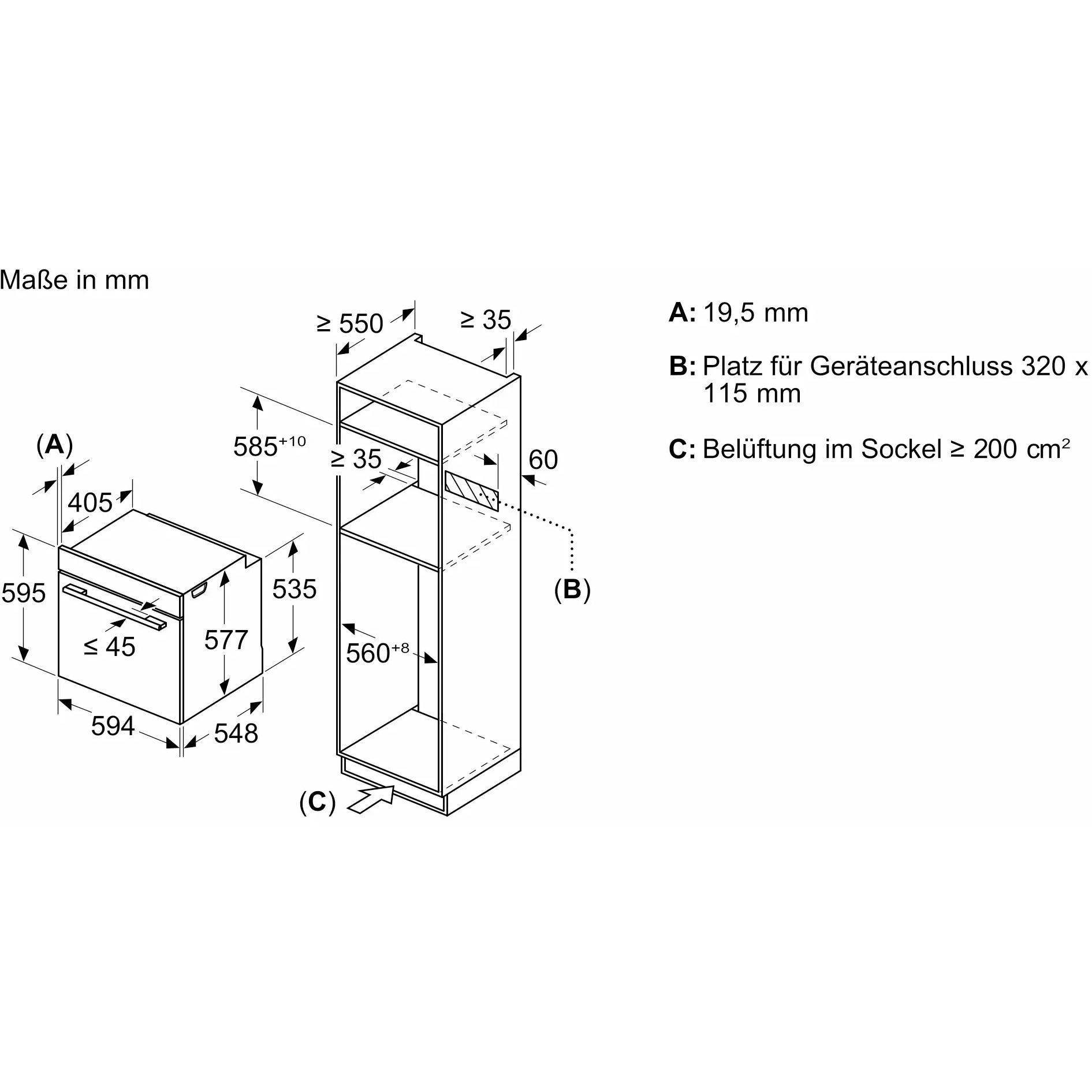 Maße in mm

(A)

405

595

≤ 45

577

535

594

548

≥ 550

≥ 35

$585^{+10}$

≥ 35

60

(B)

$560^{+8}$

(C)

A: 19,5 mm

B: Platz für Geräteanschluss 320 x 115 mm

C: Belüftung im Sockel ≥ 200 $cm^2$