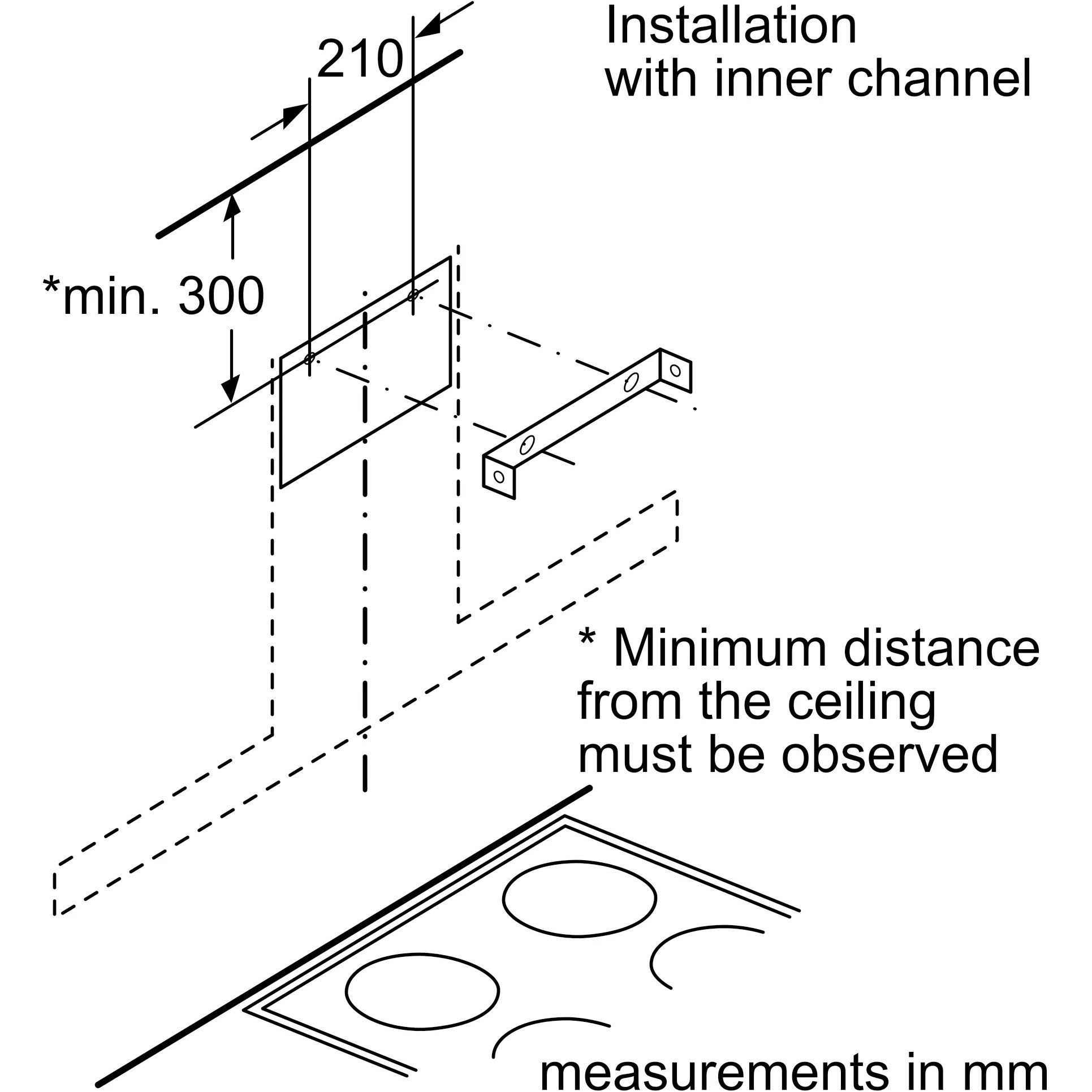 Installation
with inner channel

210

*min. 300

* Minimum distance
from the ceiling
must be observed

measurements in mm