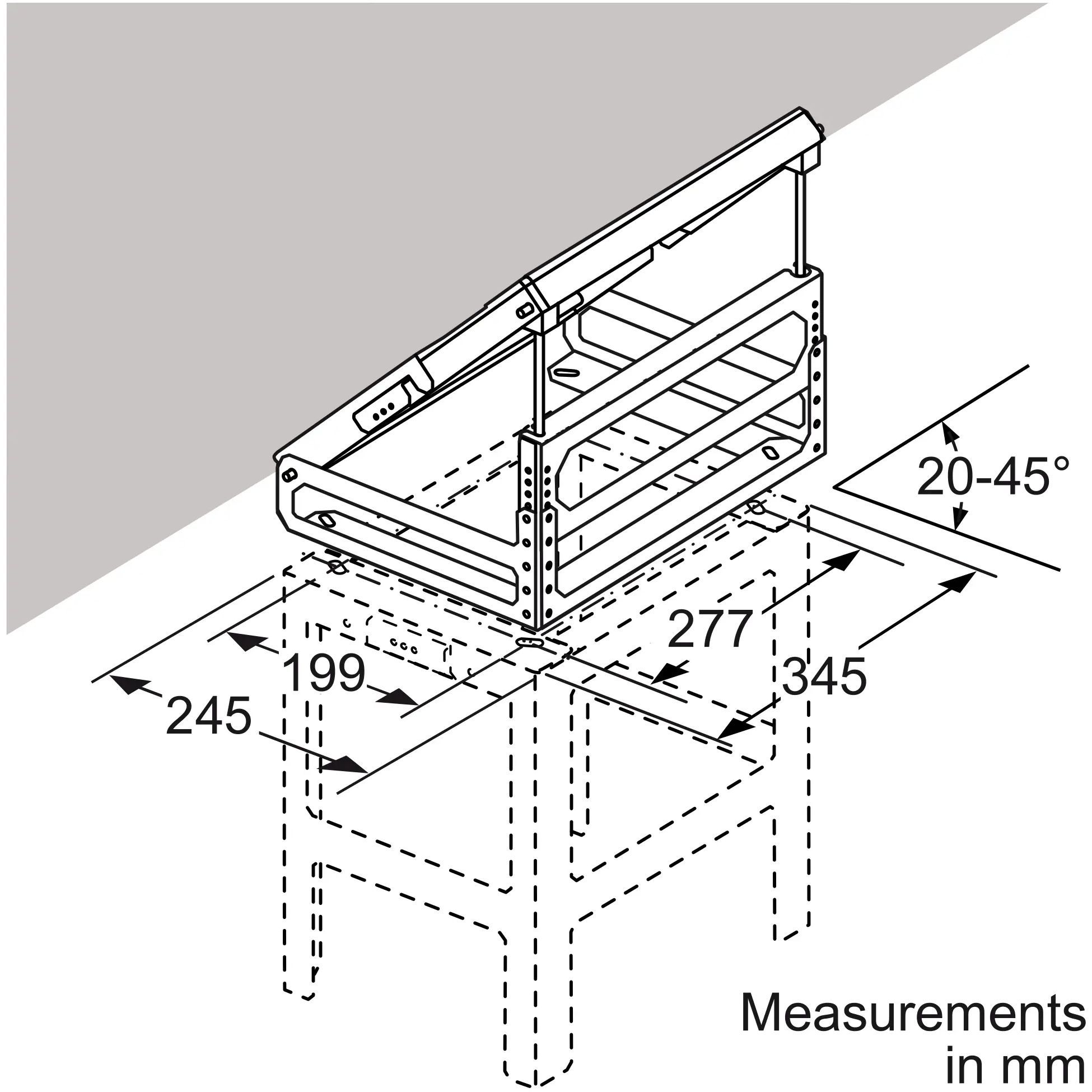 20-45°

277

199

345

245

Measurements in mm