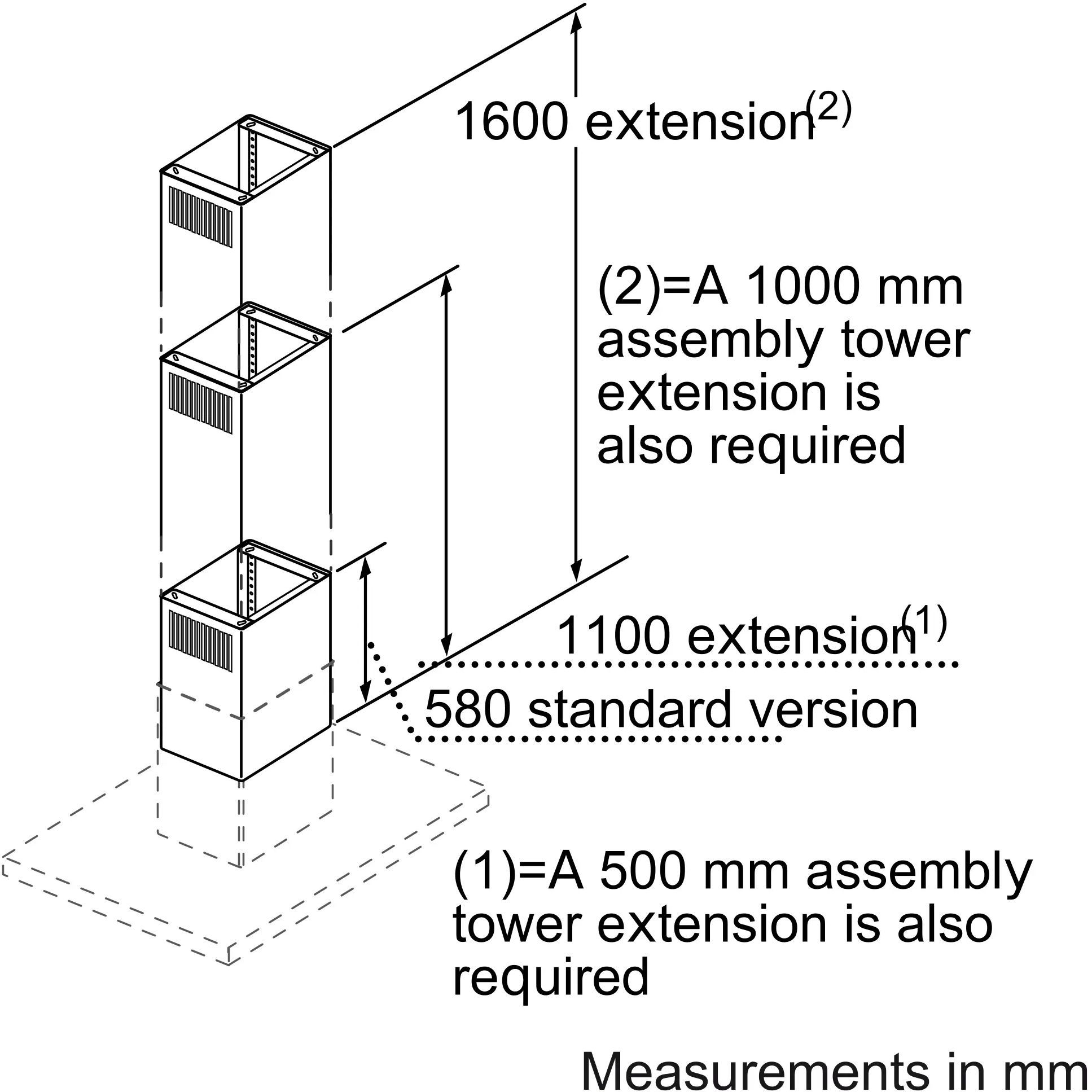 1600 extension$^{(2)}$

(2)=A 1000 mm assembly tower extension is also required

1100 extension$^{(1)}$

580 standard version

(1)=A 500 mm assembly tower extension is also required

Measurements in mm